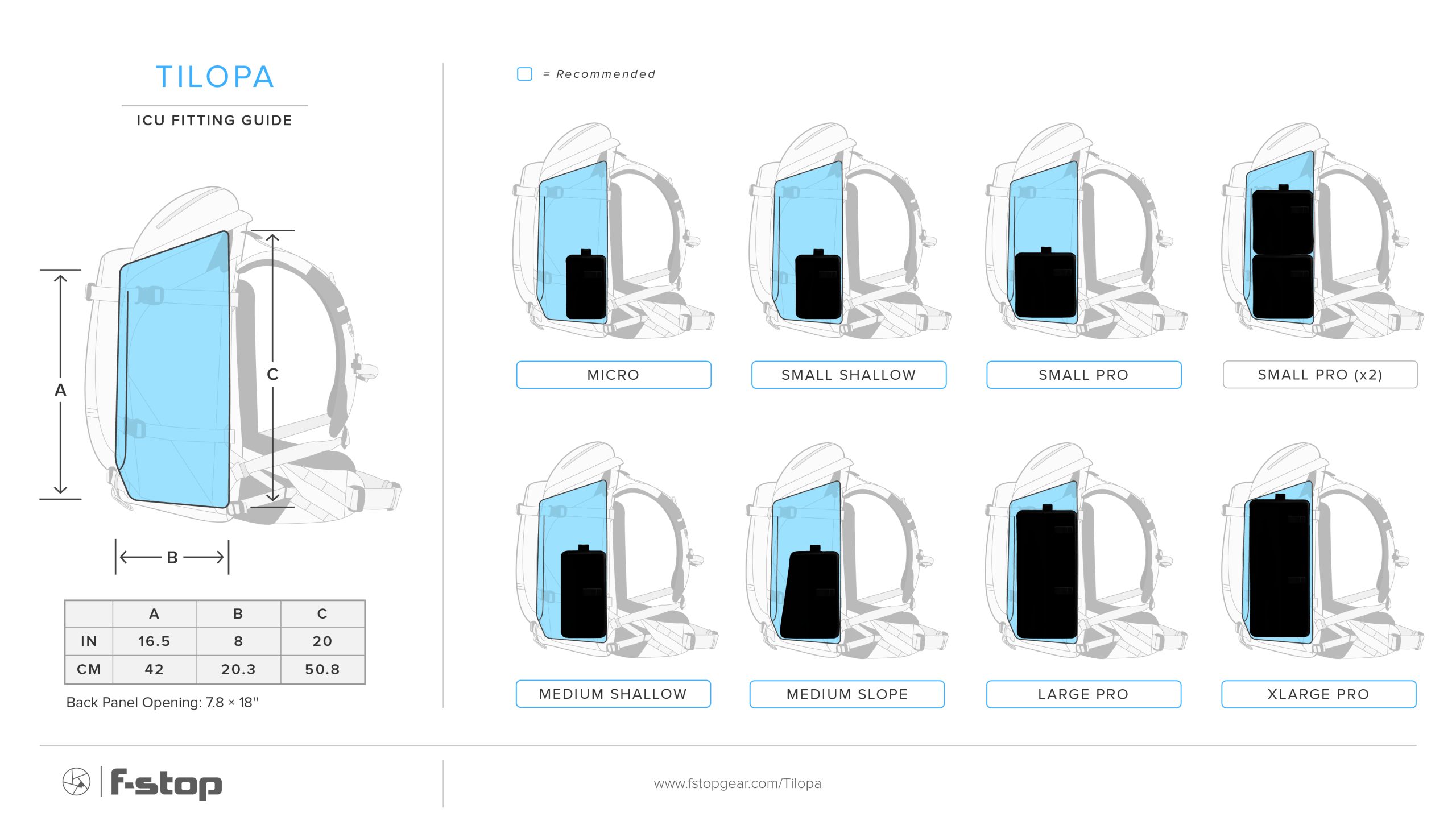 TILOPA

ICU FITTING GUIDE

A

C

B

| | A | B | C |
|---|---|---|---|
| IN | 16.5 | 8 | 20 |
| CM | 42 | 20.3 | 50.8 |

Back Panel Opening: 7.8 × 18"

= Recommended

MICRO

SMALL SHALLOW

SMALL PRO

SMALL PRO (x2)

MEDIUM SHALLOW

MEDIUM SLOPE

LARGE PRO

XLARGE PRO

f-stop

www.fstopgear.com/Tilopa